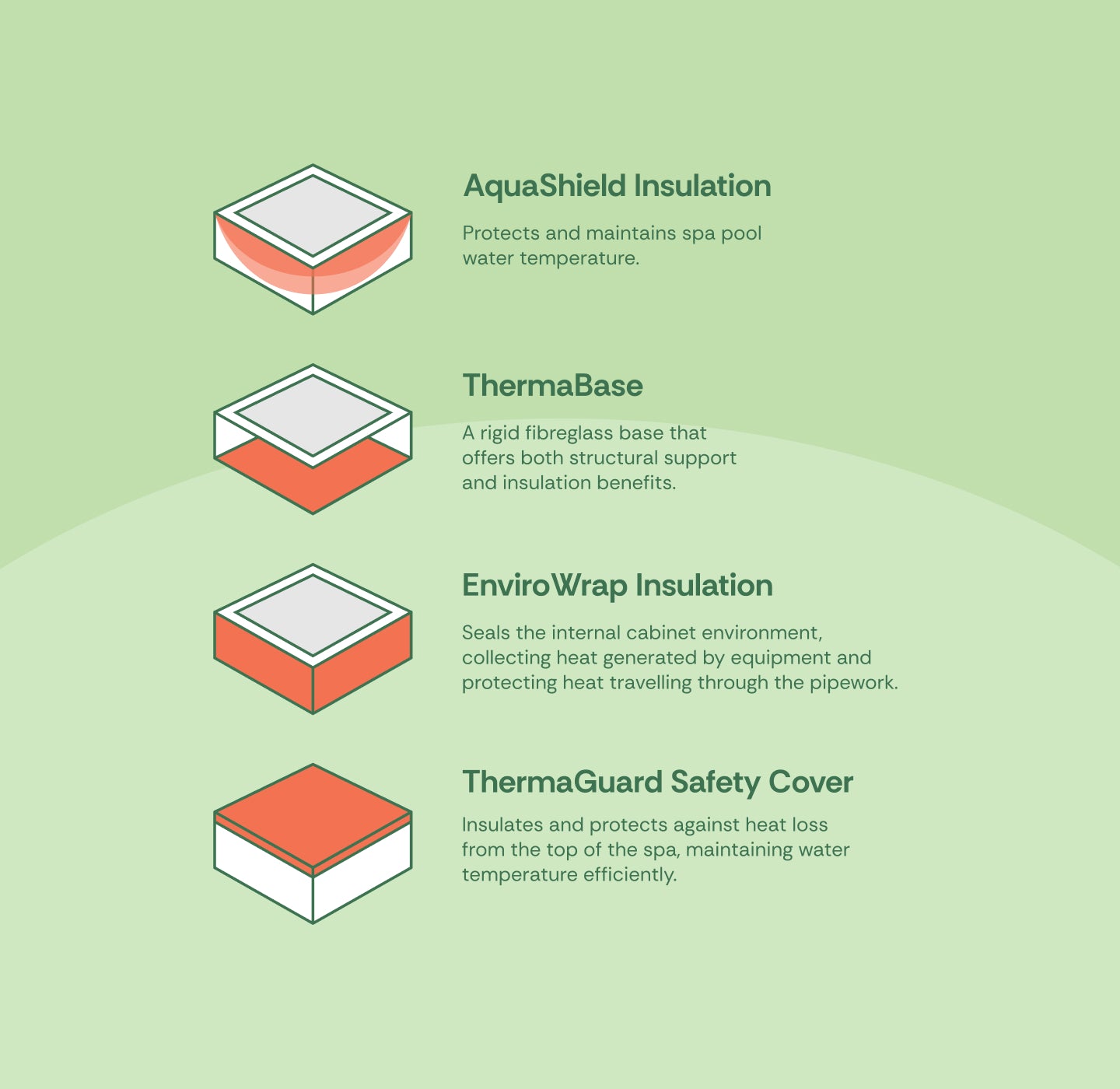 AquaShield Insulation

Protects and maintains spa pool water temperature.

ThermaBase

A rigid fibreglass base that offers both structural support and insulation benefits.

EnviroWrap Insulation

Seals the internal cabinet environment, collecting heat generated by equipment and protecting heat travelling through the pipework.

ThermaGuard Safety Cover

Insulates and protects against heat loss from the top of the spa, maintaining water temperature efficiently.